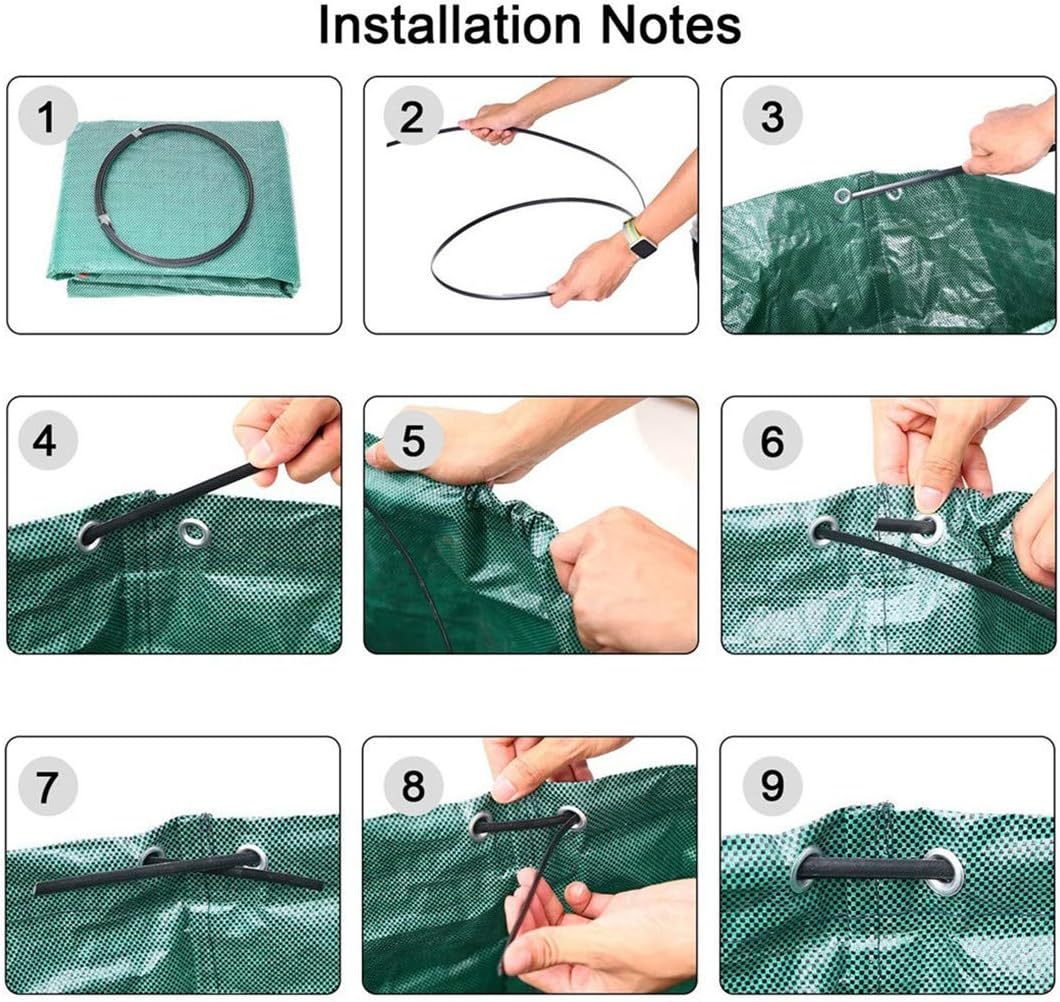 Installation Notes

1

2

3

4

5

6

7

8

9