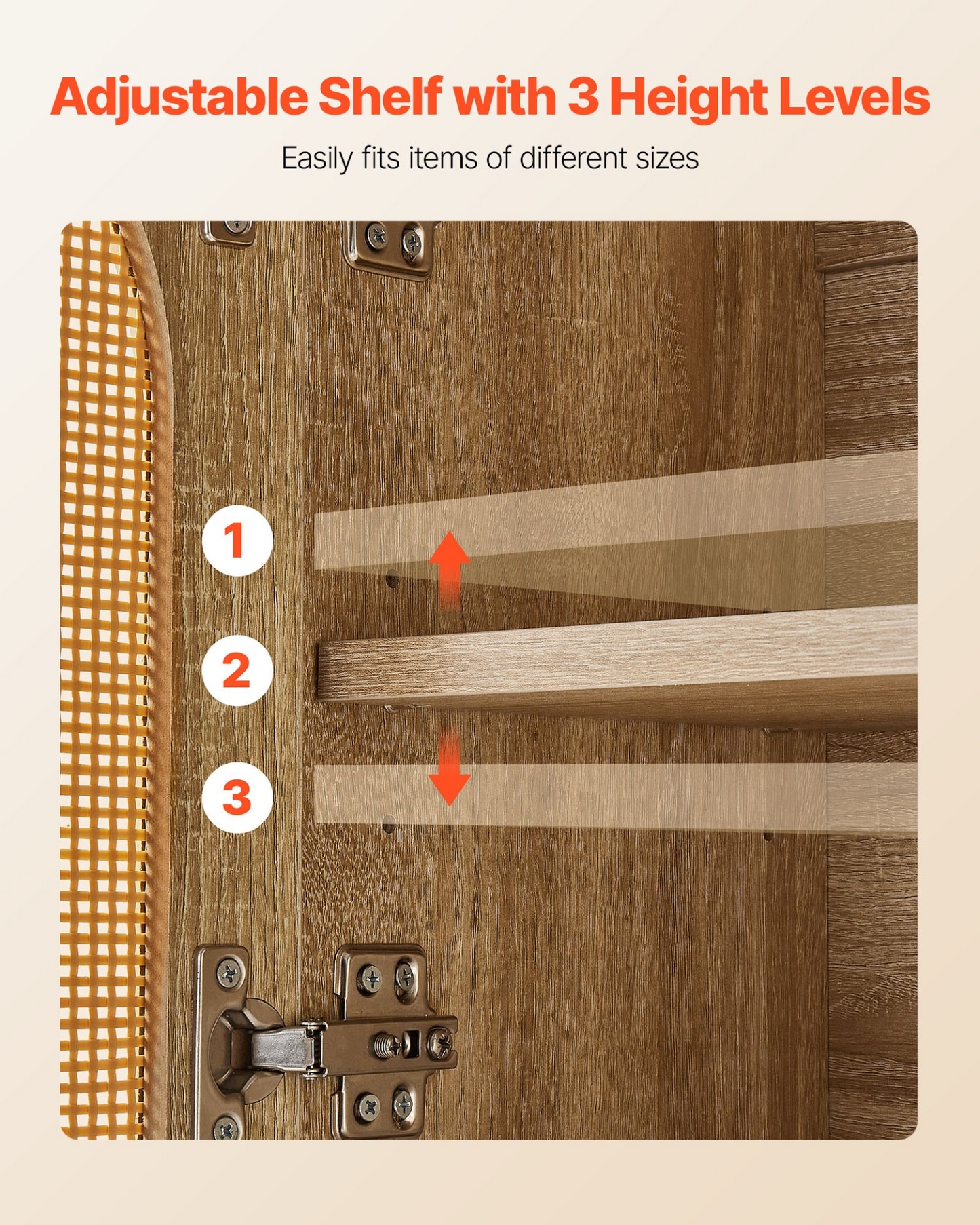 Adjustable Shelf with 3 Height Levels

Easily fits items of different sizes

1

2

3