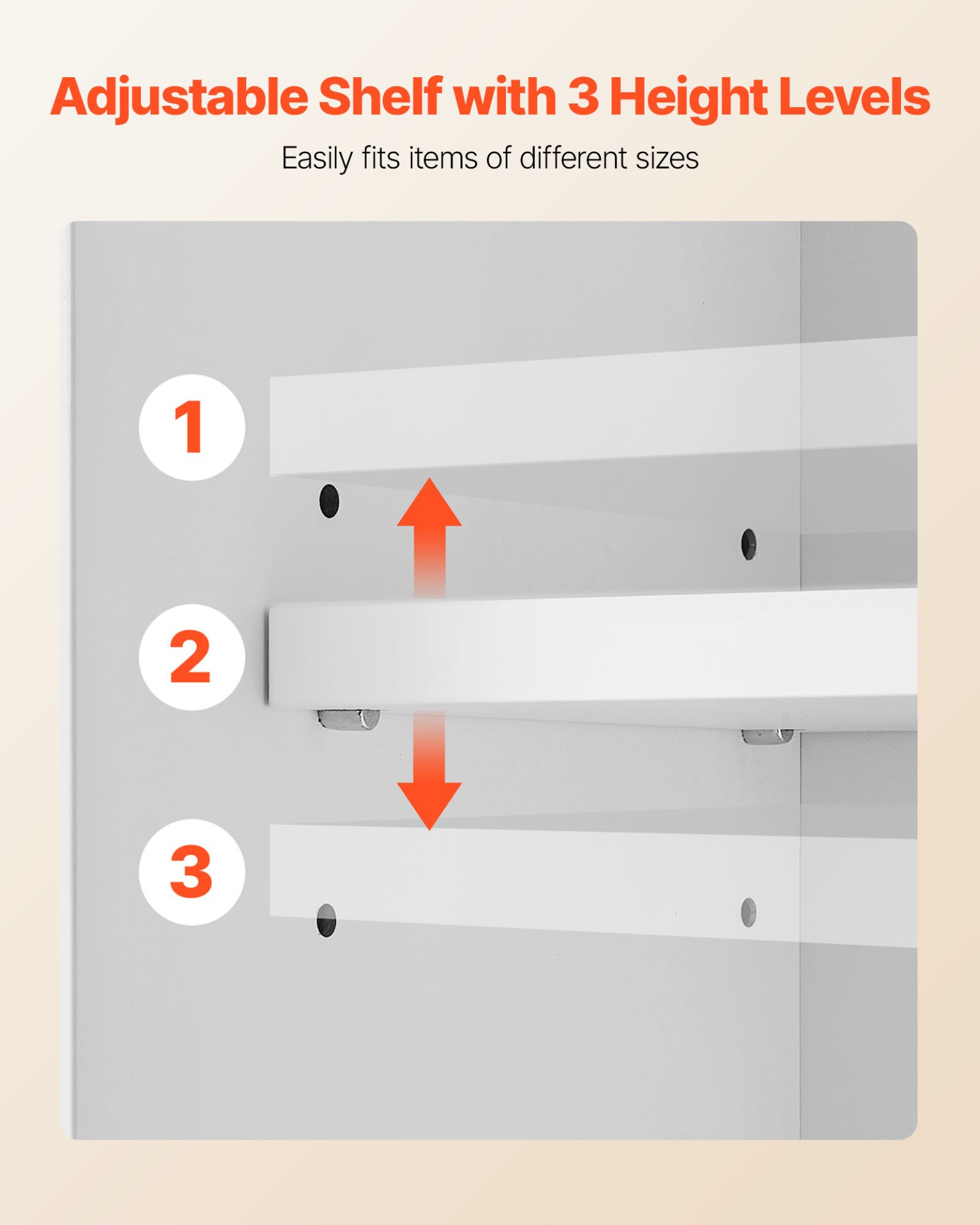 Adjustable Shelf with 3 Height Levels

Easily fits items of different sizes

1

2

3