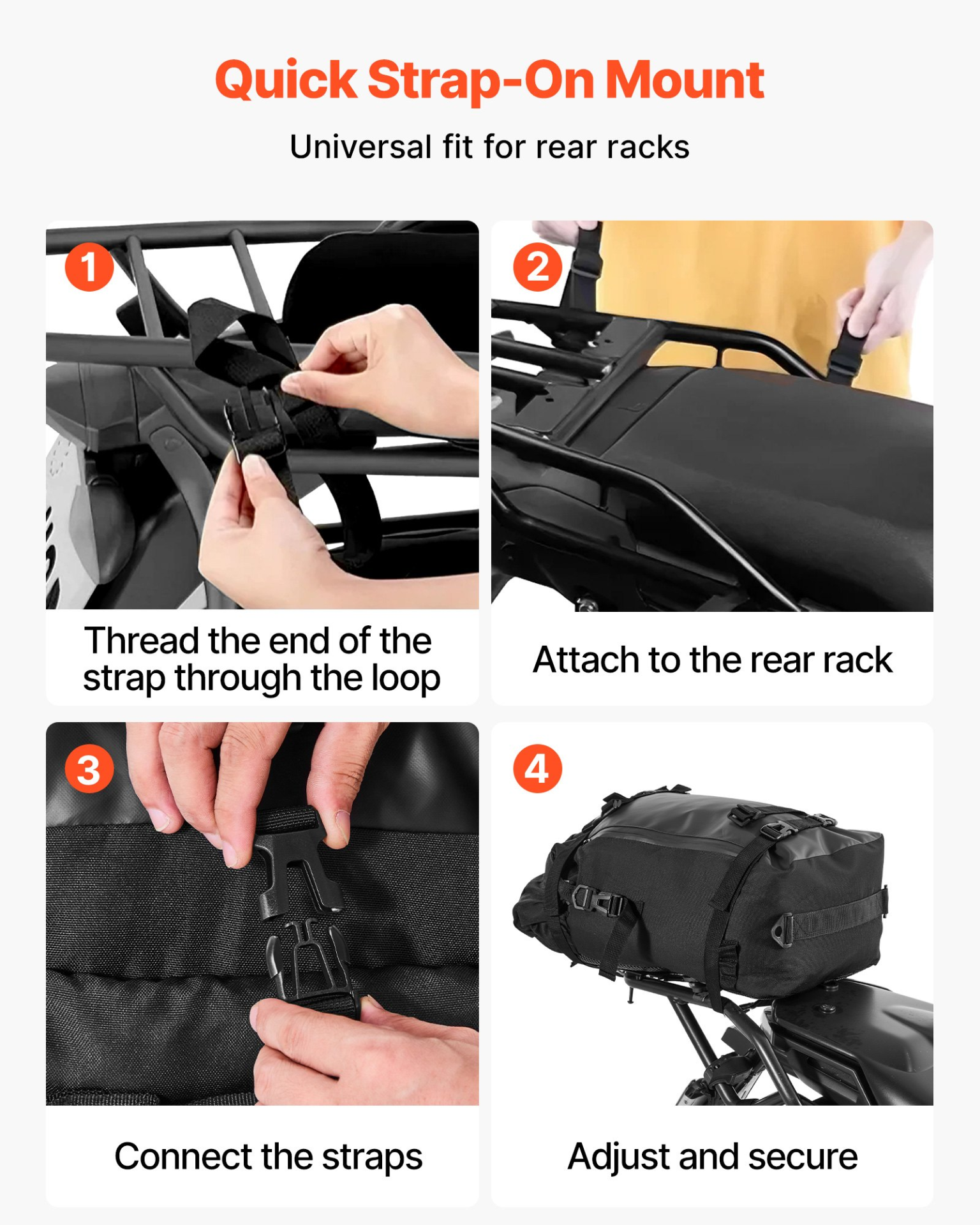 Quick Strap-On Mount

Universal fit for rear racks

1

Thread the end of the strap through the loop

2

Attach to the rear rack

3

Connect the straps

4

Adjust and secure