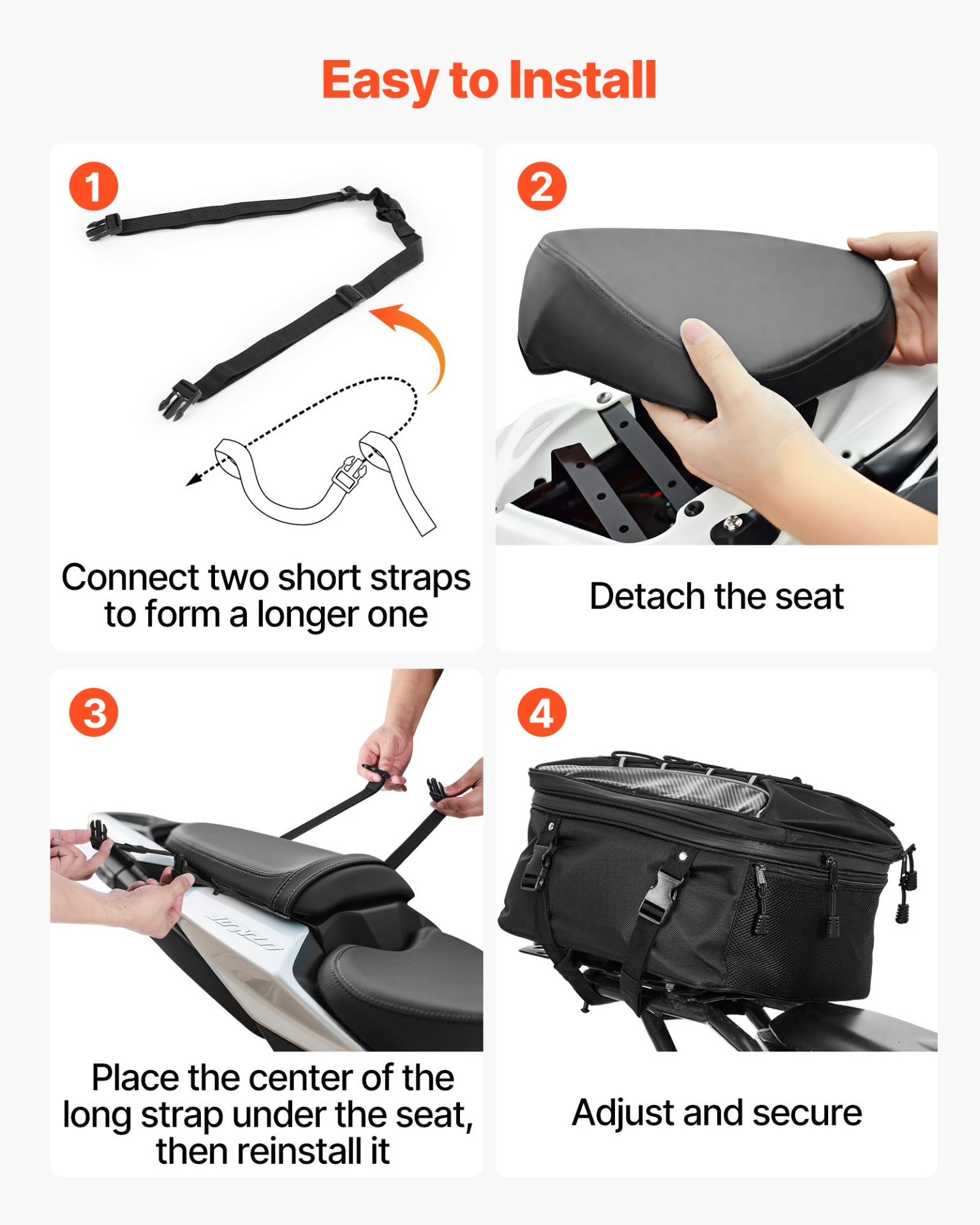 Easy to Install

1

Connect two short straps to form a longer one

2

Detach the seat

3

Place the center of the long strap under the seat, then reinstall it

4

Adjust and secure