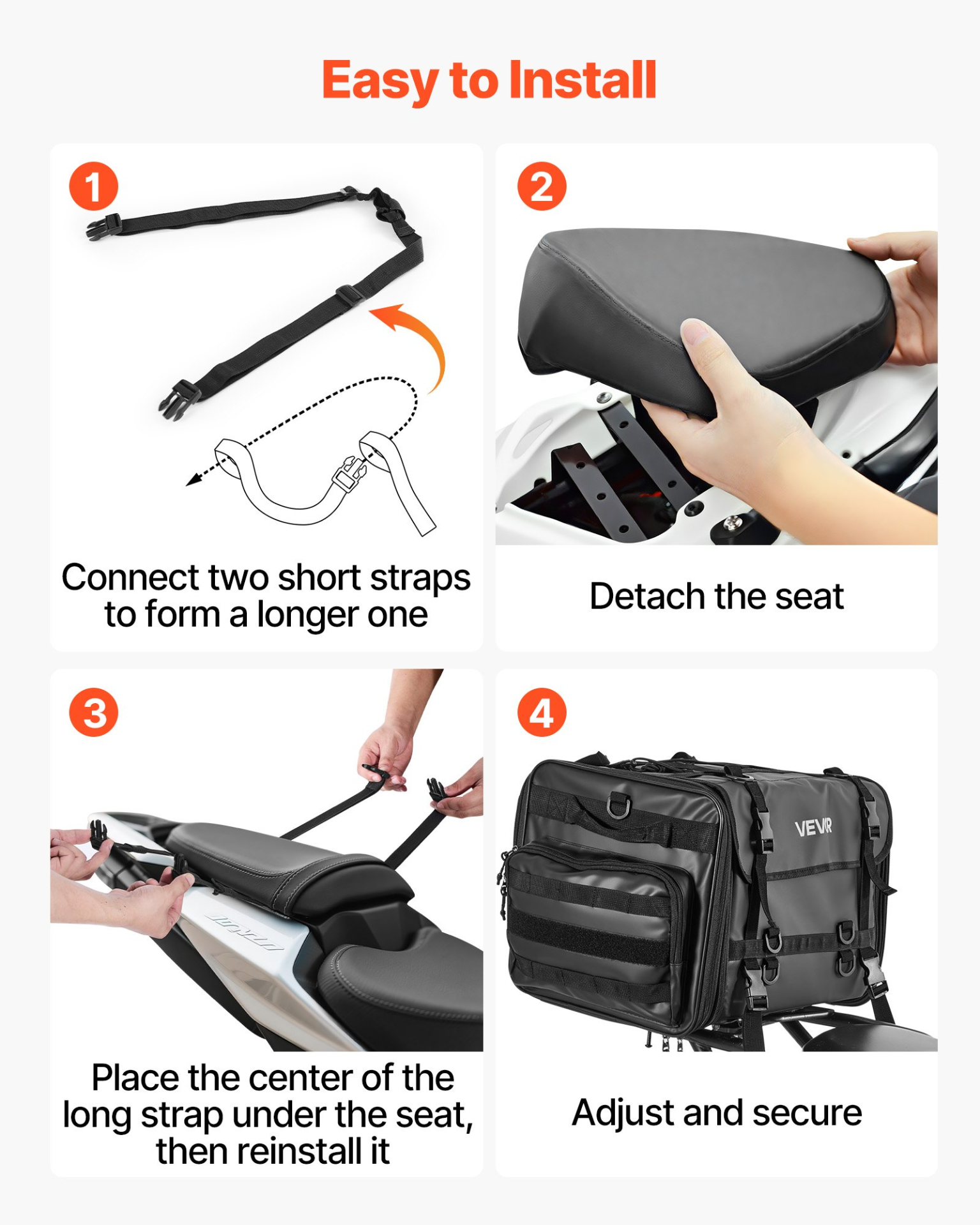 Easy to Install

1

Connect two short straps to form a longer one

2

Detach the seat

3

Place the center of the long strap under the seat, then reinstall it

4

VEVOR

Adjust and secure