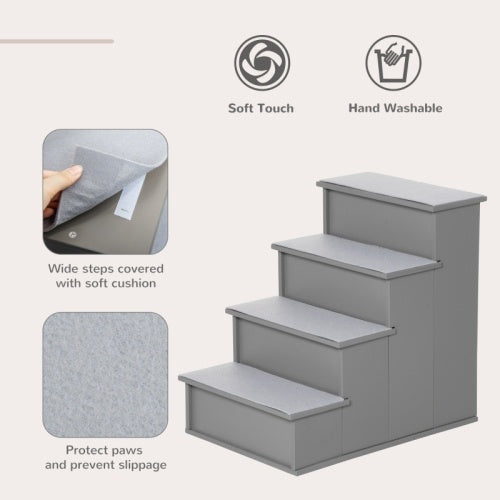 Soft Touch

Hand Washable

Wide steps covered with soft cushion

Protect paws and prevent slippage