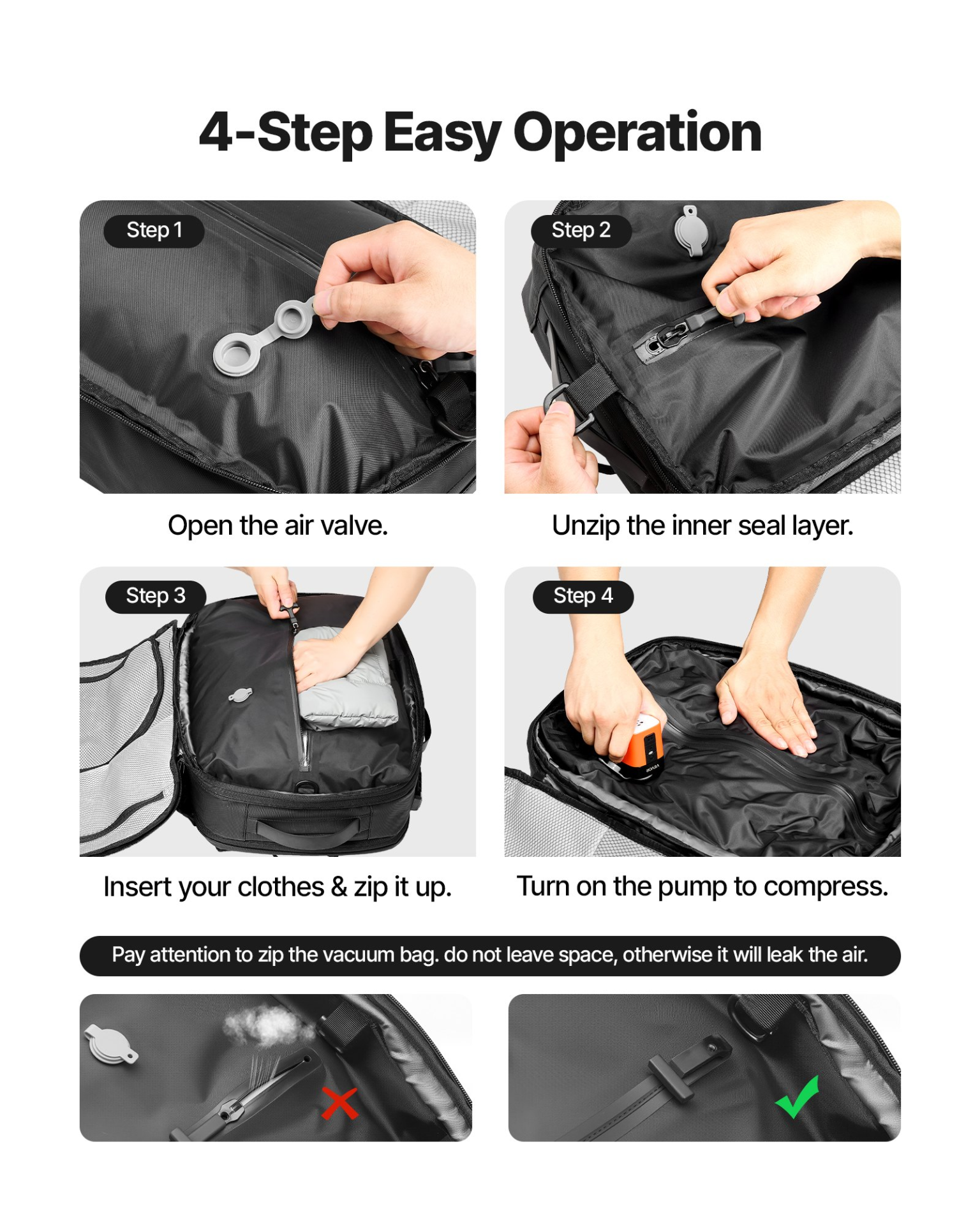 4-Step Easy Operation

Step 1

Open the air valve.

Step 2

Unzip the inner seal layer.

Step 3

Insert your clothes & zip it up.

Step 4

Turn on the pump to compress.

Pay attention to zip the vacuum bag. do not leave space, otherwise it will leak the air.