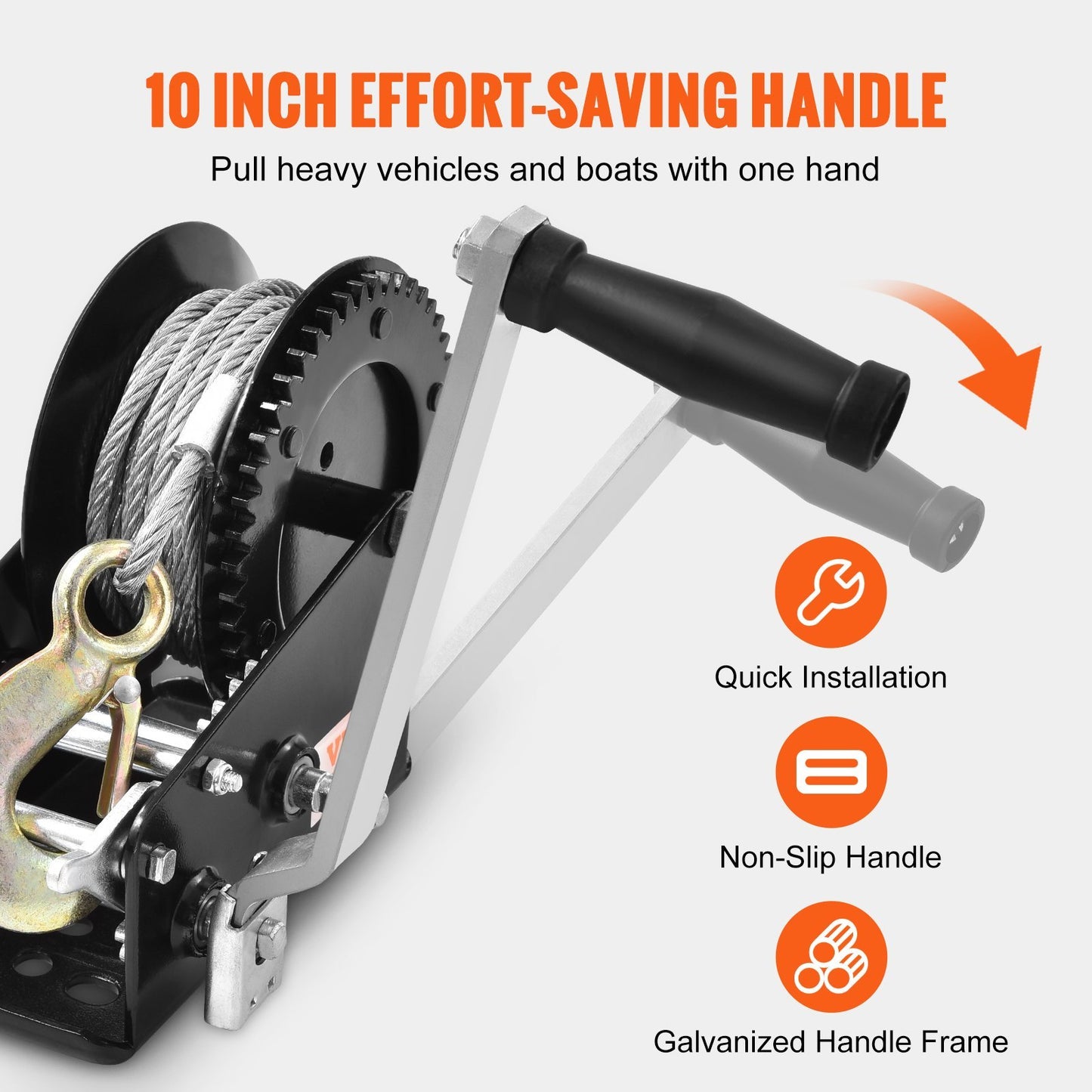 10 INCH EFFORT-SAVING HANDLE

Pull heavy vehicles and boats with one hand

Quick Installation

Non-Slip Handle

Galvanized Handle Frame