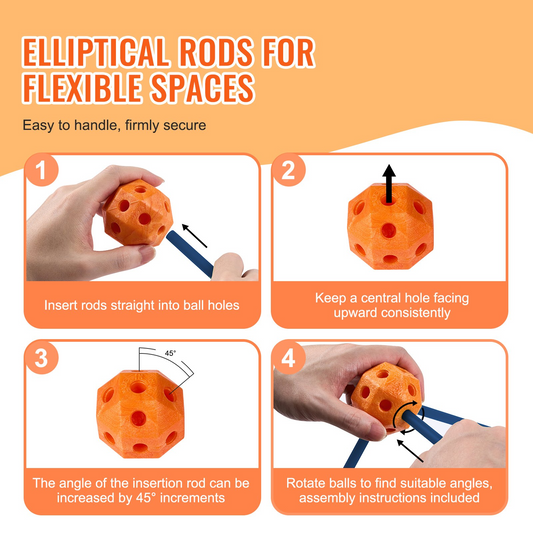 ELLIPTICAL RODS FOR FLEXIBLE SPACES

Easy to handle, firmly secure

1

Insert rods straight into ball holes

2

Keep a central hole facing upward consistently

3

45°

The angle of the insertion rod can be increased by 45° increments

4

Rotate balls to find suitable angles, assembly instructions included