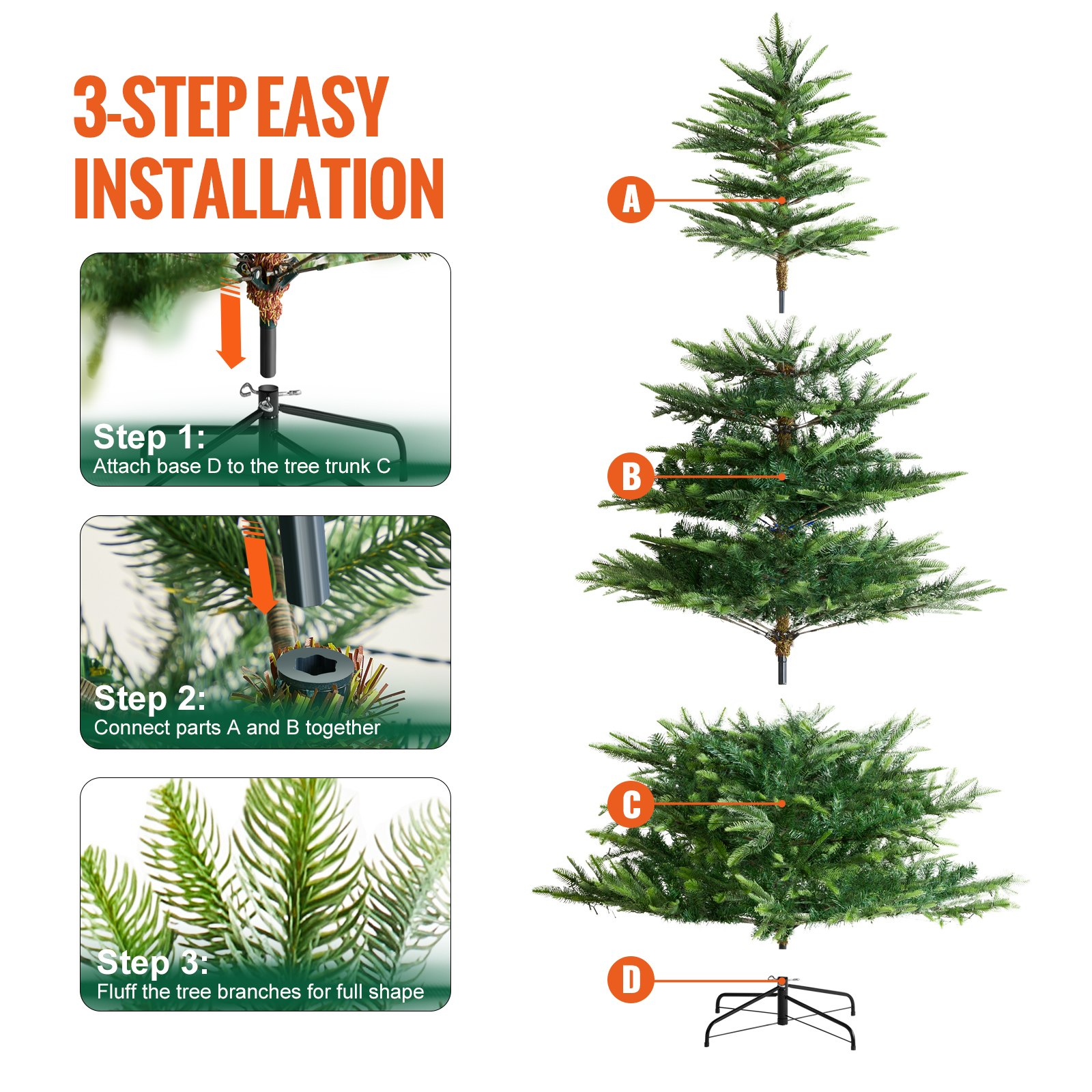 3-STEP EASY INSTALLATION

Step 1:
Attach base D to the tree trunk C

Step 2:
Connect parts A and B together

Step 3:
Fluff the tree branches for full shape

A

B

C

D