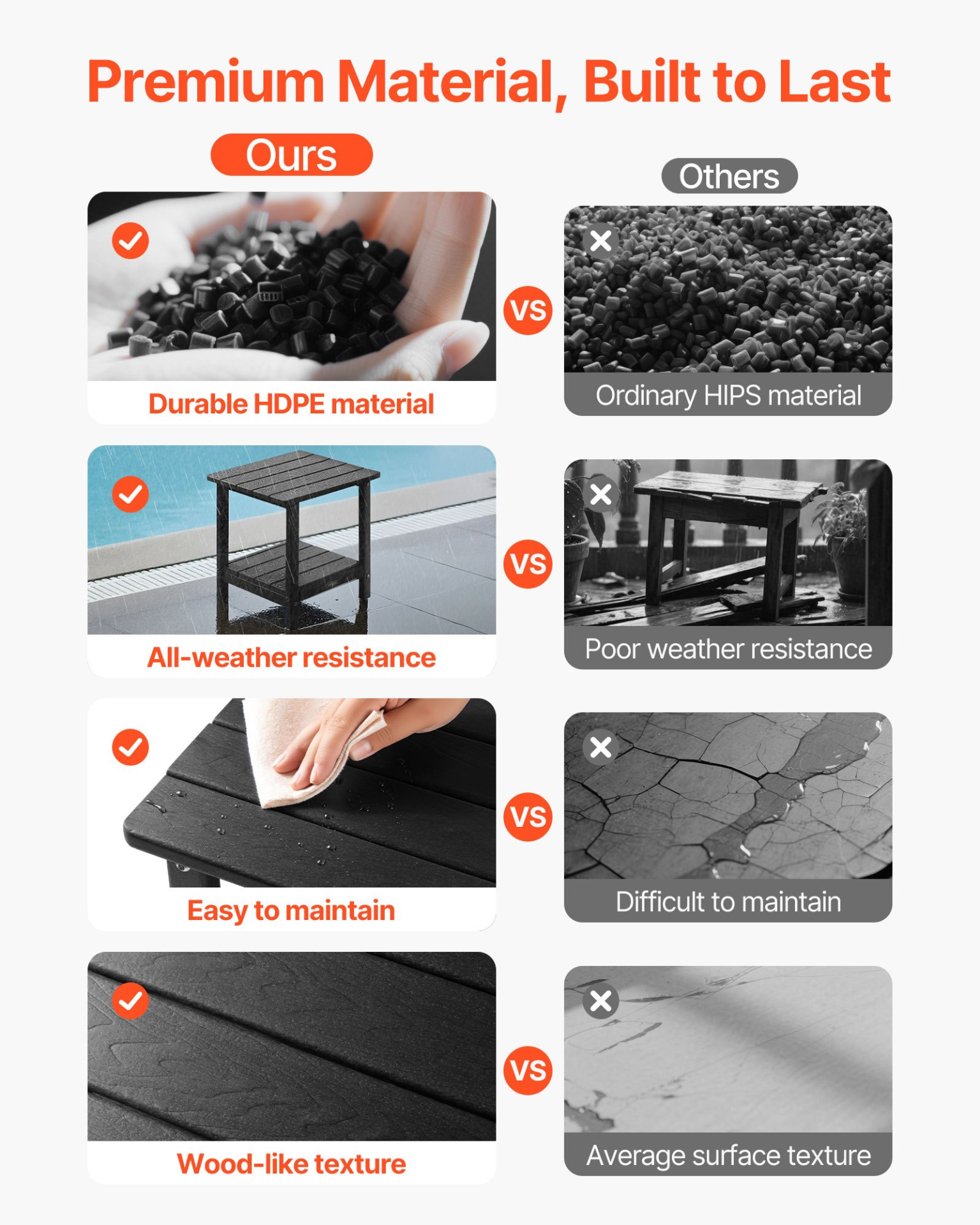 Premium Material, Built to Last

Ours

Others

Durable HDPE material

VS

Ordinary HIPS material

All-weather resistance

VS

Poor weather resistance

Easy to maintain

VS

Difficult to maintain

Wood-like texture

VS

Average surface texture