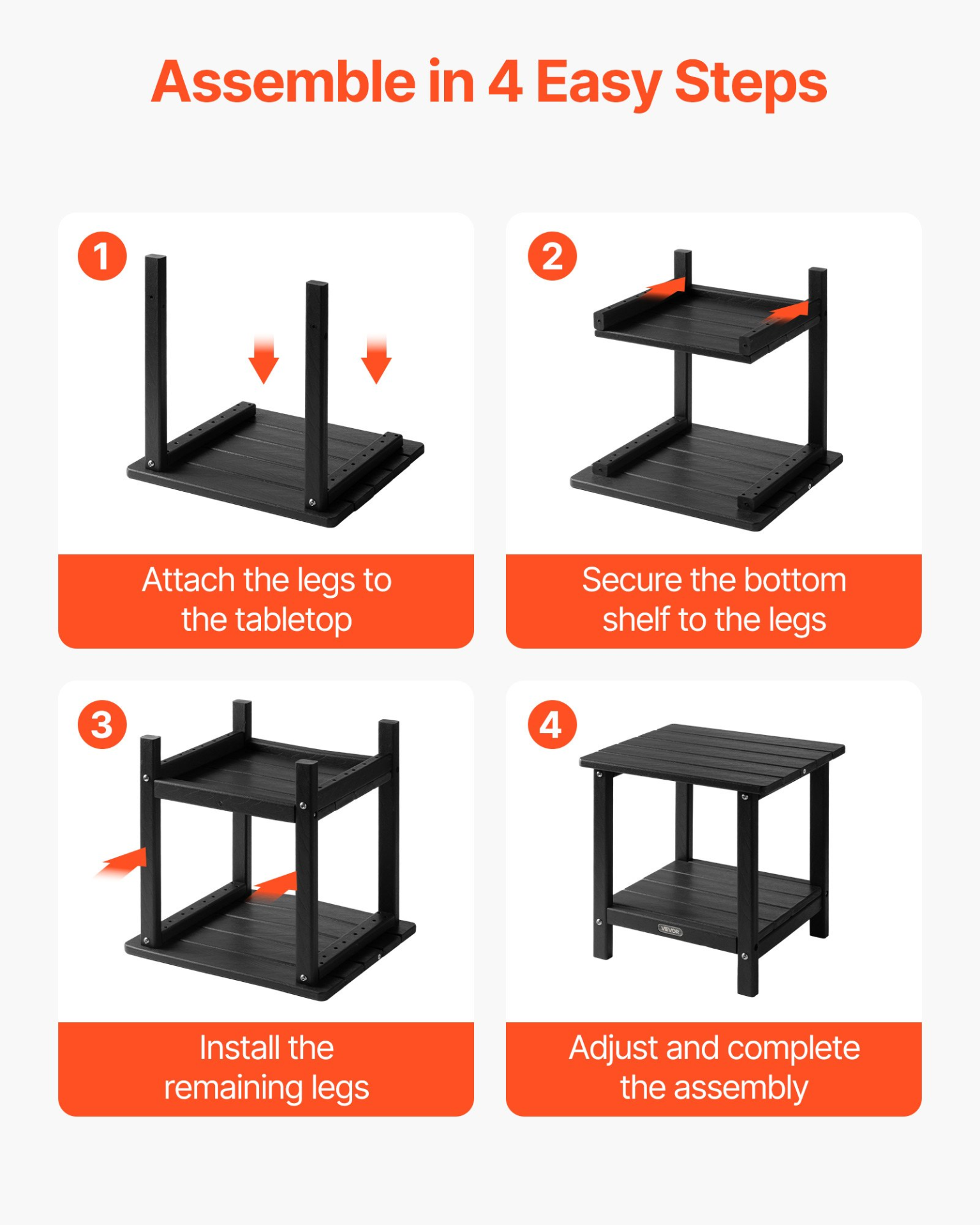 Assemble in 4 Easy Steps

1

Attach the legs to the tabletop

2

Secure the bottom shelf to the legs

3

Install the remaining legs

4

VEVOR

Adjust and complete the assembly