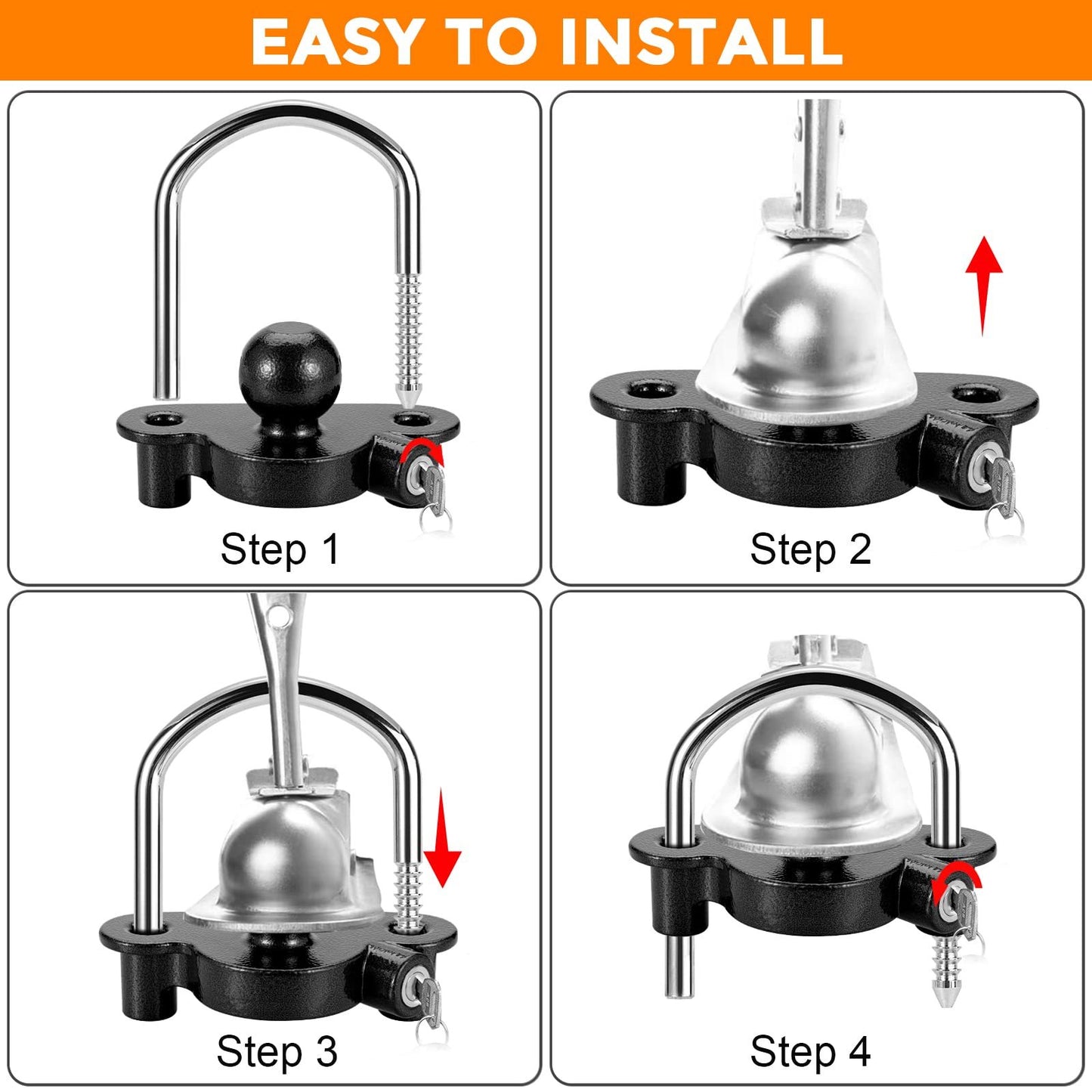 EASY TO INSTALL

Step 1

Step 2

Step 3

Step 4