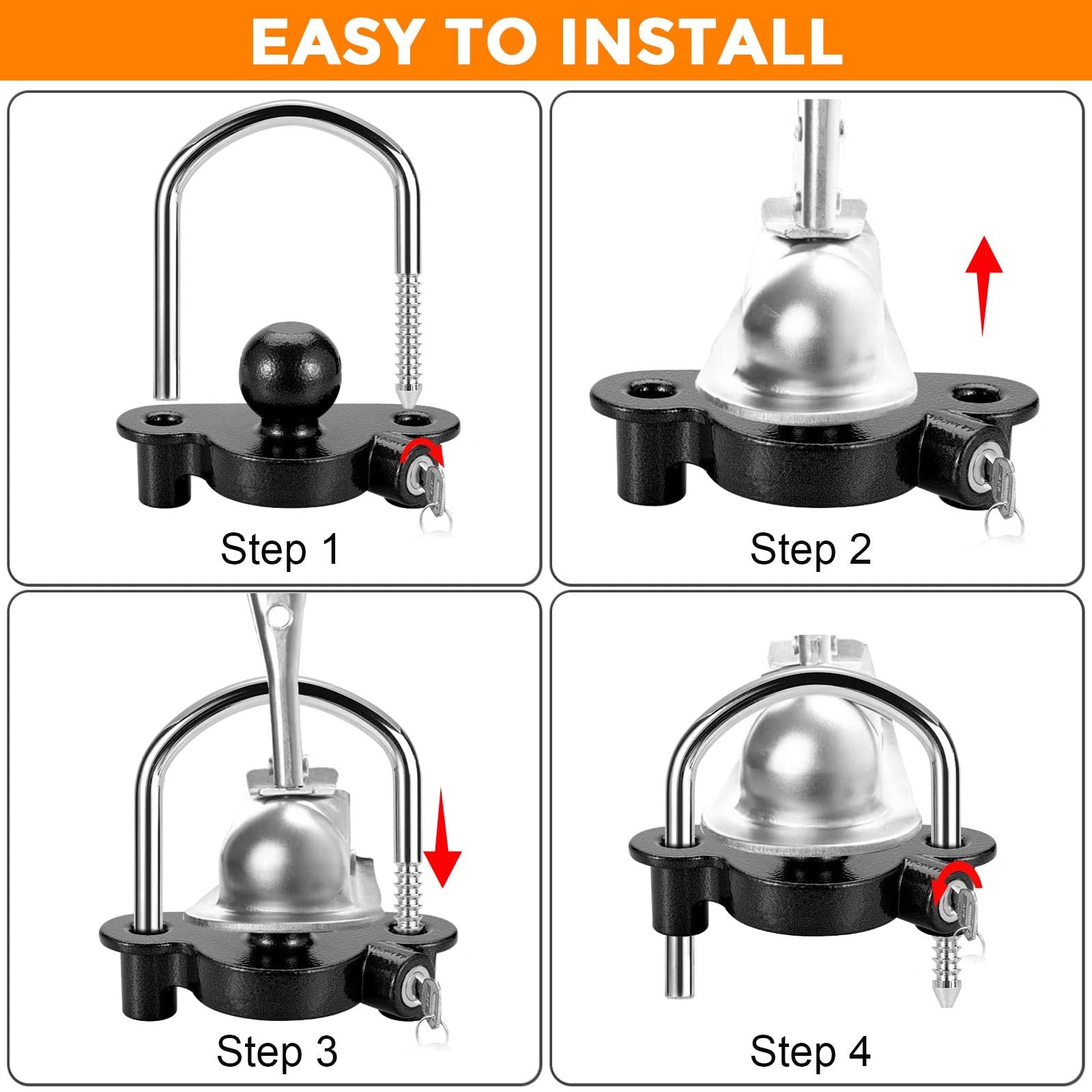 EASY TO INSTALL

Step 1

Step 2

Step 3

Step 4